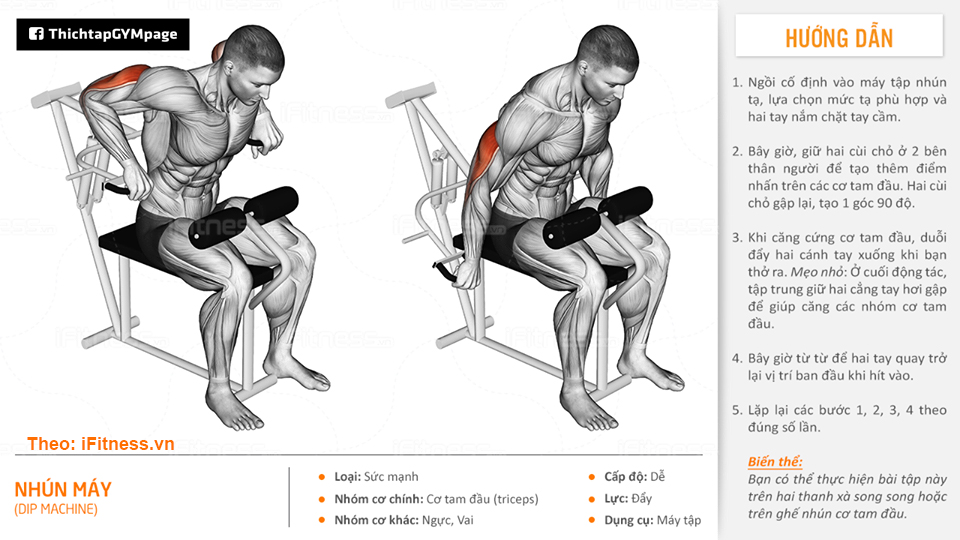 ThichtapGYMpage

Theo: iFitness.vn

NHÚN MÁY
(DIP MACHINE)

Loại: Sức mạnh
Nhóm cơ chính: Cơ tam đầu (triceps)
Nhóm cơ khác: Ngực, Vai

Cấp độ: Dễ
Lực: Đẩy
Dụng cụ: Máy tập

HƯỚNG DẪN

1. Ngồi cố định vào máy tập nhún tạ, lựa chọn mức tạ phù hợp và hai tay nắm chặt tay cầm.

2. Bây giờ, giữ hai cùi chỏ ở 2 bên thân người để tạo thêm điểm nhấn trên các cơ tam đầu. Hai cùi chỏ gập lại, tạo 1 góc 90 độ.

3. Khi căng cứng cơ tam đầu, duỗi đẩy hai cánh tay xuống khi bạn thở ra. Mẹo nhỏ: Ở cuối động tác, tập trung giữ hai cẳng tay hơi gập để giúp căng các nhóm cơ tam đầu.

4. Bây giờ từ từ để hai tay quay trở lại vị trí ban đầu khi hít vào.

5. Lặp lại các bước 1, 2, 3, 4 theo đúng số lần.

Biến thể:
Bạn có thể thực hiện bài tập này trên hai thanh xà song song hoặc trên ghế nhún cơ tam đầu.